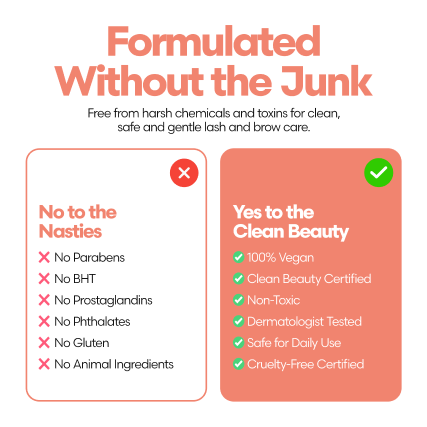 Formulated Without the Junk

Free from harsh chemicals and toxins for clean, safe and gentle lash and brow care.

No to the Nasties

No Parabens
No BHT
No Prostaglandins
No Phthalates
No Gluten
No Animal Ingredients

Yes to the Clean Beauty

100% Vegan
Clean Beauty Certified
Non-Toxic
Dermatologist Tested
Safe for Daily Use
Cruelty-Free Certified